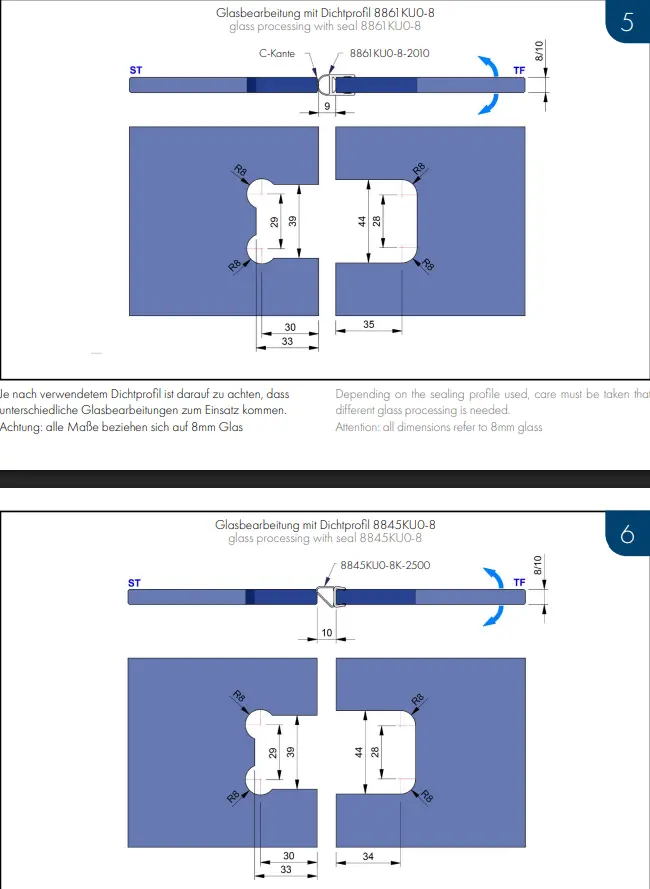 Glasbearbeitung mit Dichtprofil 8861KU0-8
glass processing with seal 8861KU0-8

5

C-Kante
8861KU0-8-2010
ST
TF
8/10
9

R8
R8
29
39
R8
R8
44
28
30
33
35

Je nach verwendetem Dichtprofil ist darauf zu achten, dass unterschiedliche Glasbearbeitungen zum Einsatz kommen.
Achtung: alle Maße beziehen sich auf 8mm Glas

Depending on the sealing profile used, care must be taken that different glass processing is needed.
Attention: all dimensions refer to 8mm glass

Glasbearbeitung mit Dichtprofil 8845KU0-8
glass processing with seal 8845KU0-8

6

8845KU0-8K-2500
ST
TF
8/10
10

R8
R8
29
39
R8
R8
44
28
30
33
34