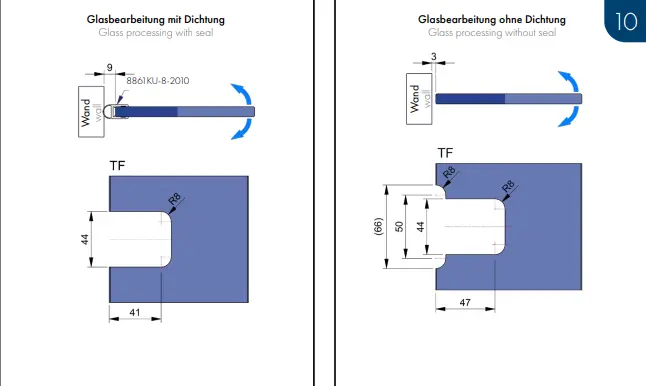 Glasbearbeitung mit Dichtung
Glass processing with seal

9
8861KU-8-2010
Wand
wall

TF
R8
44
41

Glasbearbeitung ohne Dichtung
Glass processing without seal

10

3
Wand
wall

TF
R8
R8
(66)
50
44
47