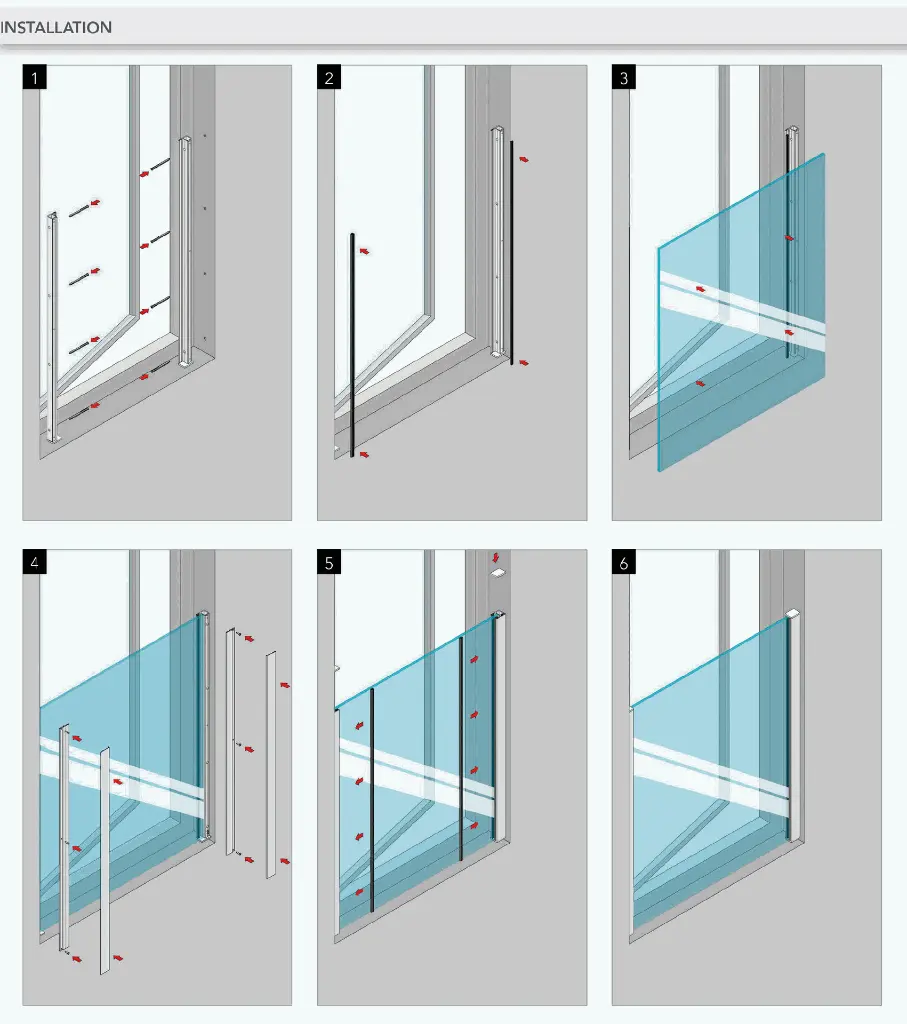 INSTALLATION

1

2

3

4

5

6