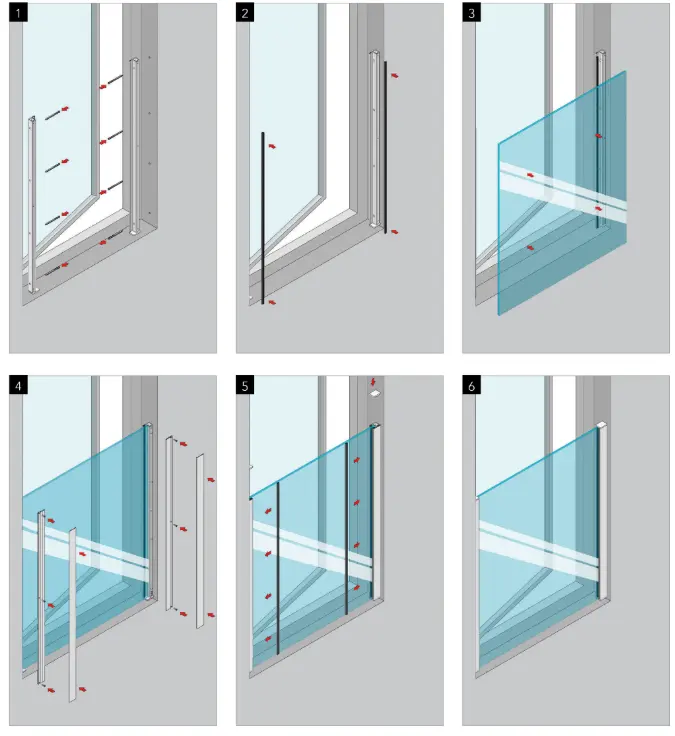 1

2

3

4

5

6