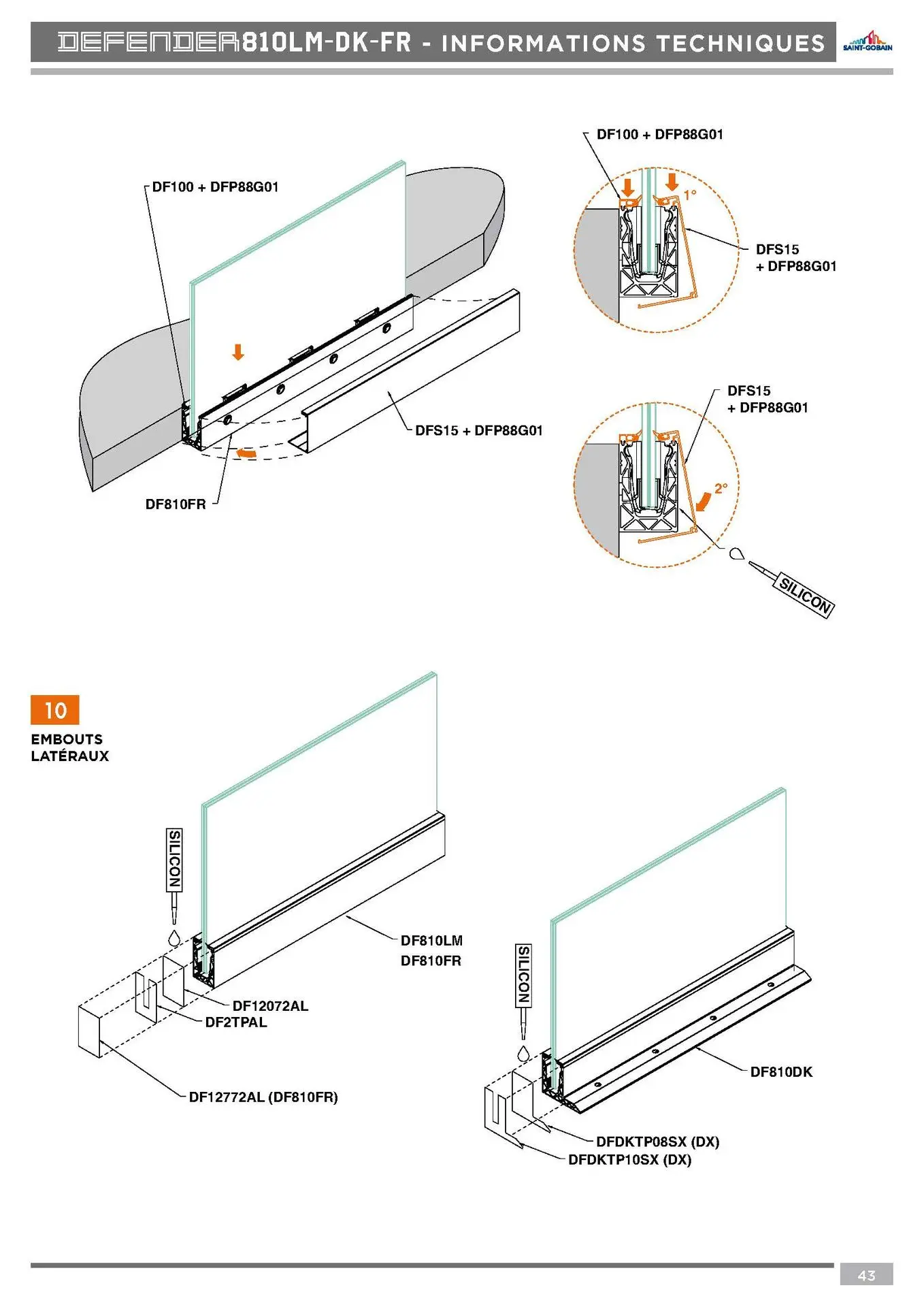 DEFENDER810LM-DK-FR - INFORMATIONS TECHNIQUES

SAINT-GOBAIN

DF100 + DFP88G01

DFS15 + DFP88G01

DF810FR

DF100 + DFP88G01

1°

DFS15
+ DFP88G01

DFS15
+ DFP88G01

2°

SILICON

10

EMBOUTS
LATÉRAUX

SILICON

DF810LM
DF810FR

DF12072AL
DF2TPAL

DF12772AL (DF810FR)

SILICON

DF810DK

DFDKTP08SX (DX)
DFDKTP10SX (DX)

43